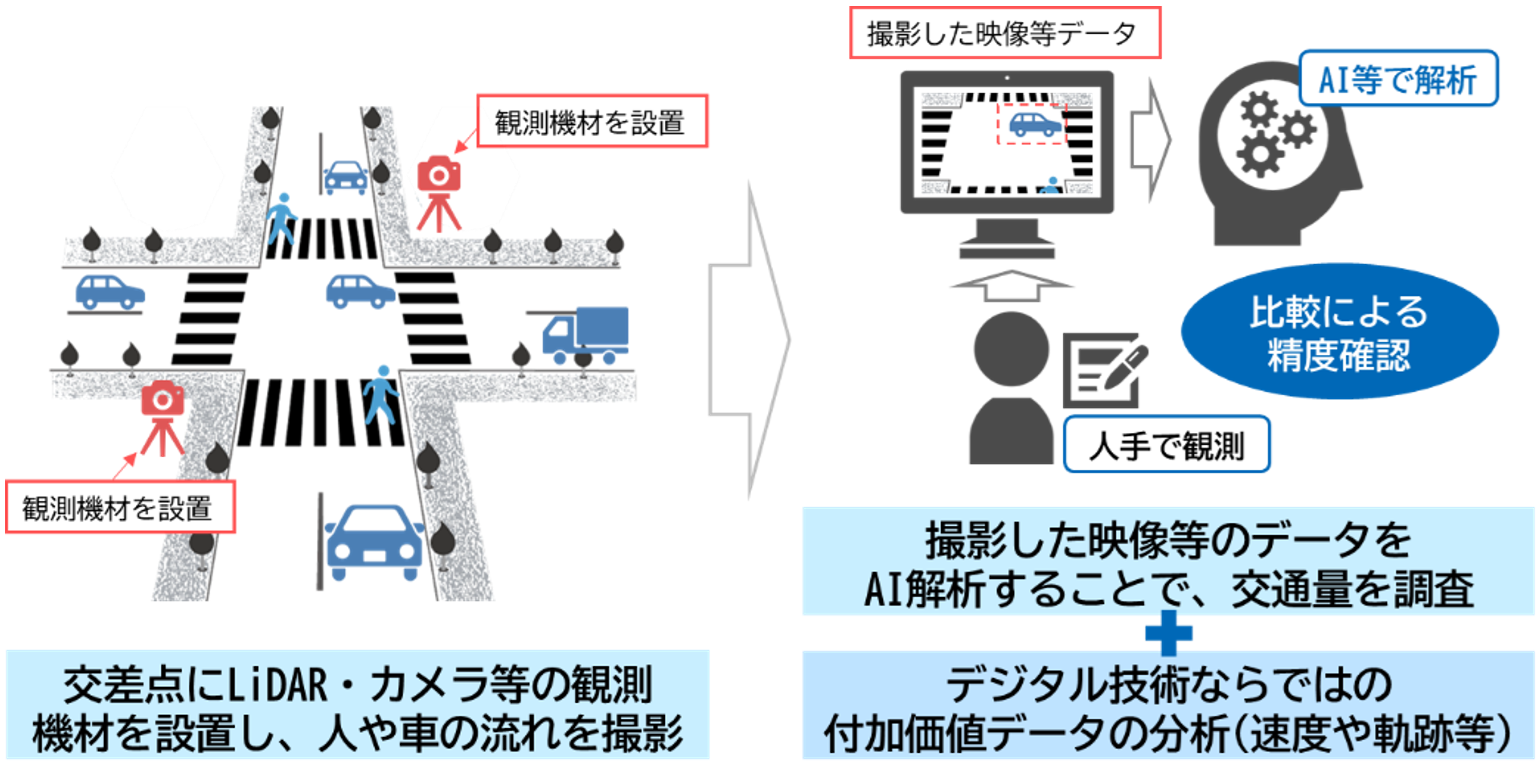 観測機材を設置

観測機材を設置

交差点にLiDAR・カメラ等の観測機材を設置し、人や車の流れを撮影

撮影した映像等データ

AI等で解析

比較による精度確認

人手で観測

撮影した映像等のデータをAI解析することで、交通量を調査

デジタル技術ならではの付加価値データの分析(速度や軌跡等)